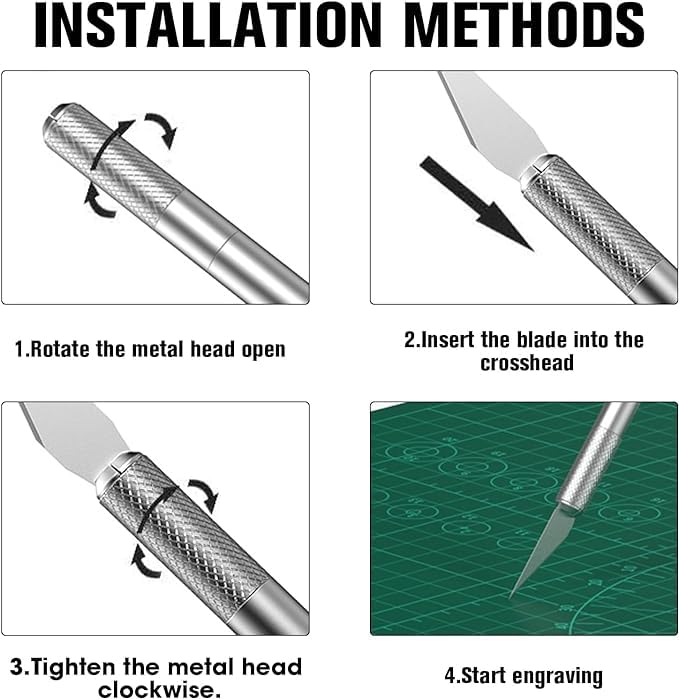 INSTALLATION METHODS

1.Rotate the metal head open

2.Insert the blade into the crosshead

3.Tighten the metal head clockwise.

4.Start engraving