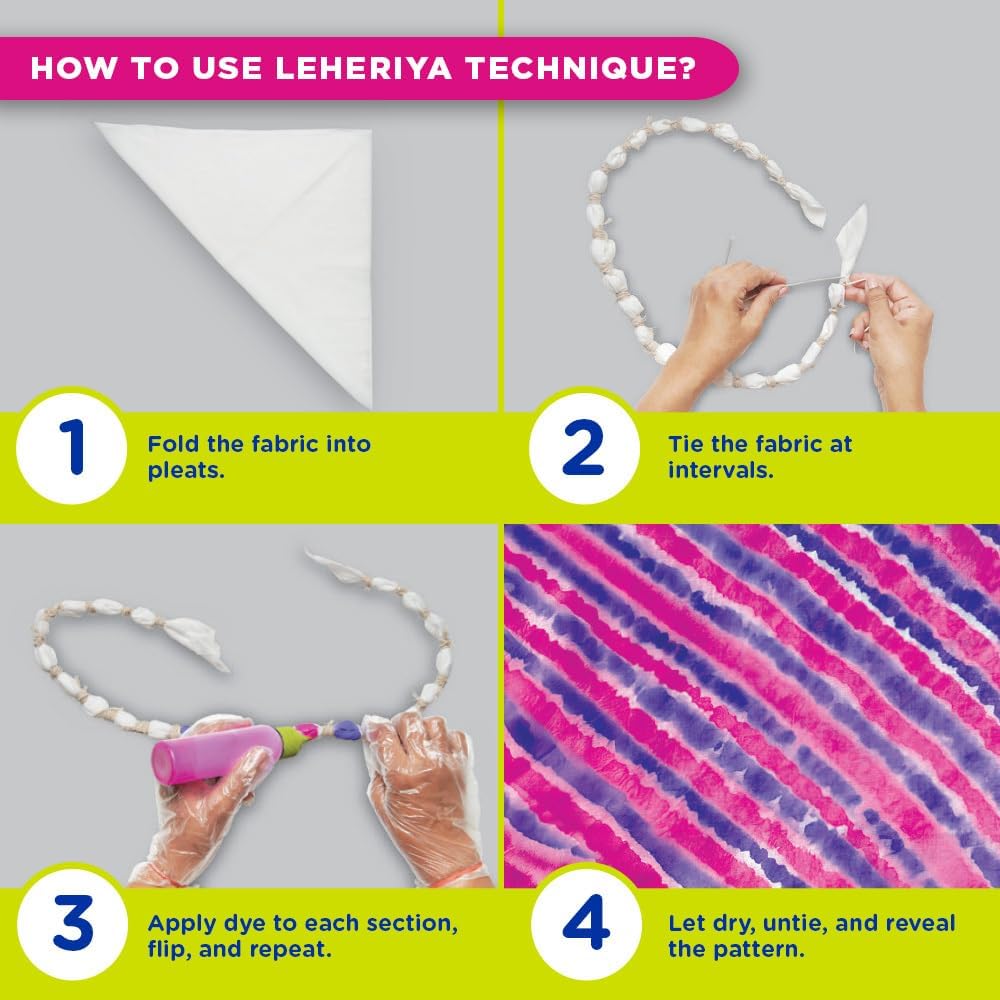 HOW TO USE LEHERIYA TECHNIQUE?

1 Fold the fabric into pleats.

2 Tie the fabric at intervals.

3 Apply dye to each section, flip, and repeat.

4 Let dry, untie, and reveal the pattern.