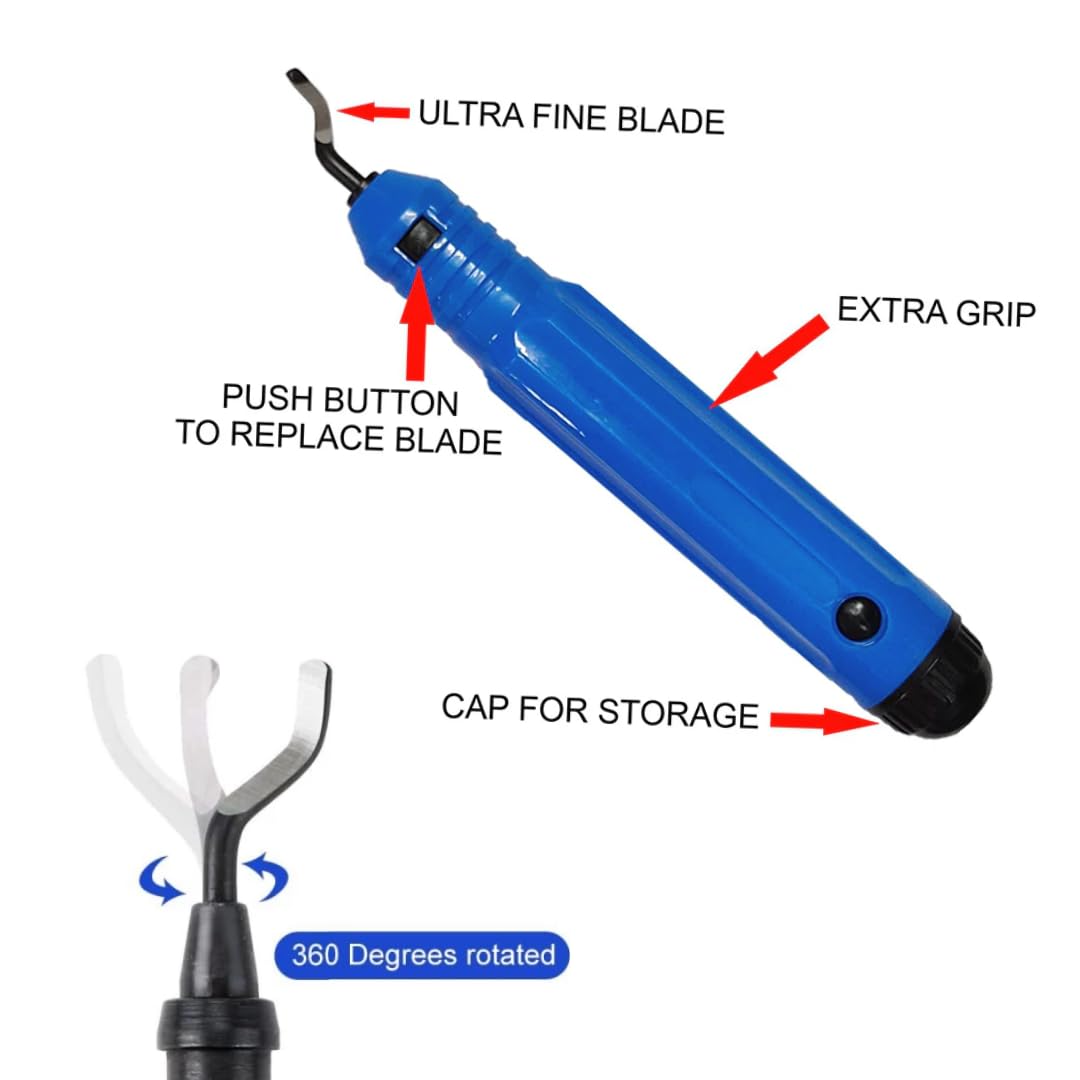 ULTRA FINE BLADE

EXTRA GRIP

PUSH BUTTON
TO REPLACE BLADE

CAP FOR STORAGE

360 Degrees rotated